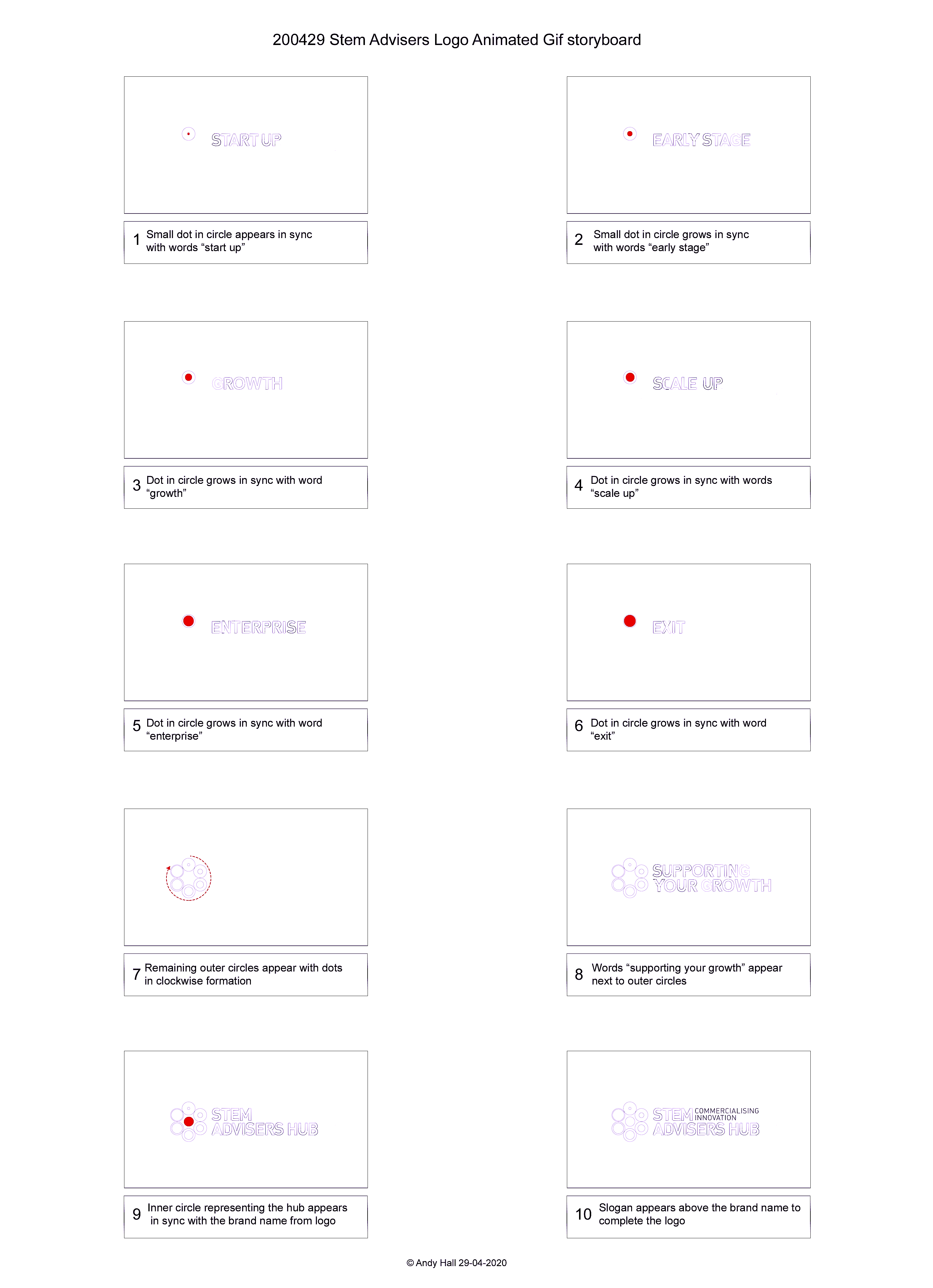 200429 Stem Advisers Logo Animated Gif storyboard

START UP

1 Small dot in circle appears in sync with words “start up”

EARLY STAGE

2 Small dot in circle grows in sync with words “early stage”

GROWTH

3 Dot in circle grows in sync with word “growth”

SCALE UP

4 Dot in circle grows in sync with words “scale up”

ENTERPRISE

5 Dot in circle grows in sync with word “enterprise”

EXIT

6 Dot in circle grows in sync with word “exit”

7 Remaining outer circles appear with dots in clockwise formation

SUPPORTING YOUR GROWTH

8 Words “supporting your growth” appear next to outer circles

STEM ADVISERS HUB

9 Inner circle representing the hub appears in sync with the brand name from logo

STEM COMMERCIALISING INNOVATION ADVISERS HUB

10 Slogan appears above the brand name to complete the logo

© Andy Hall 29-04-2020